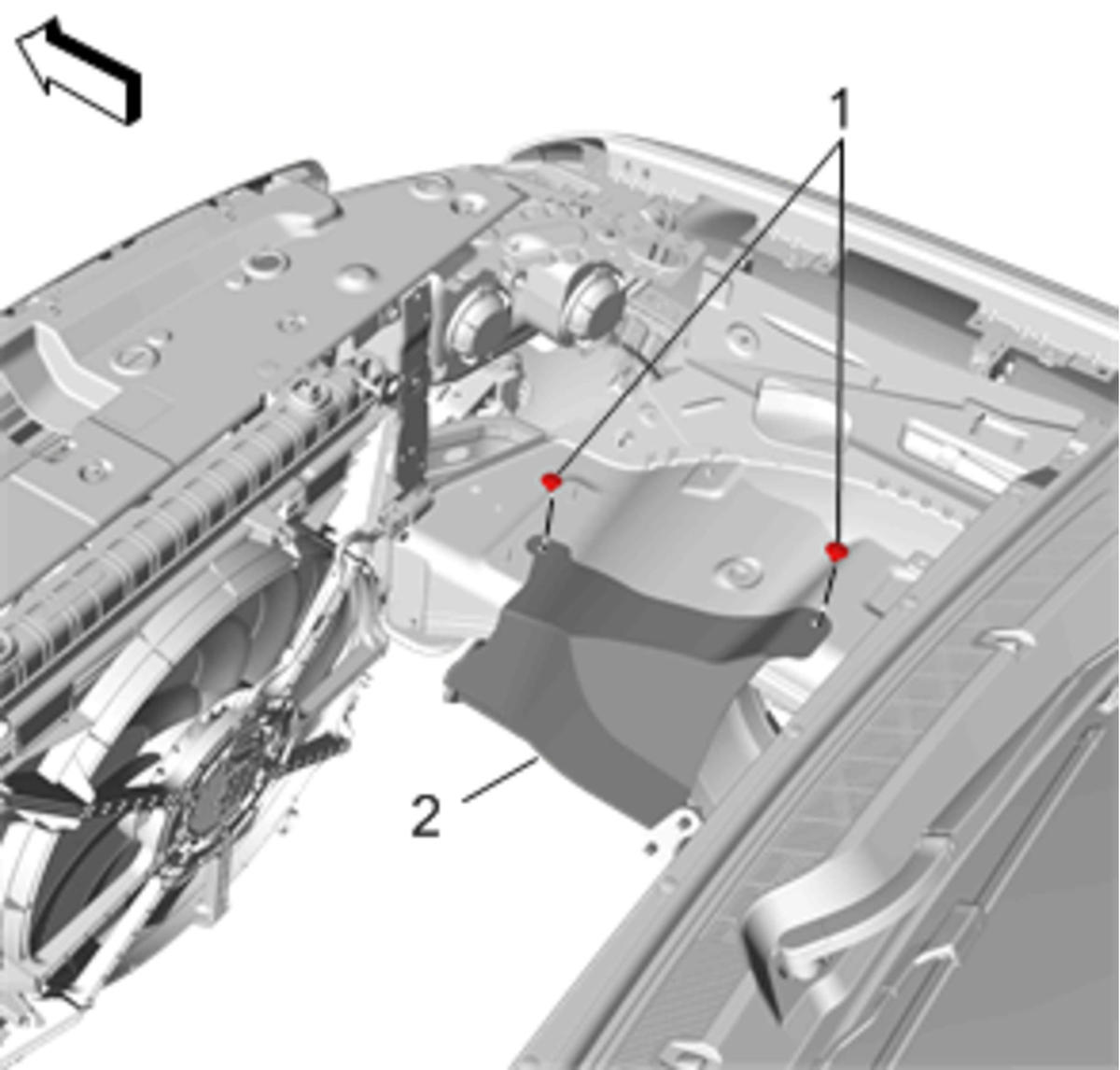 1
2