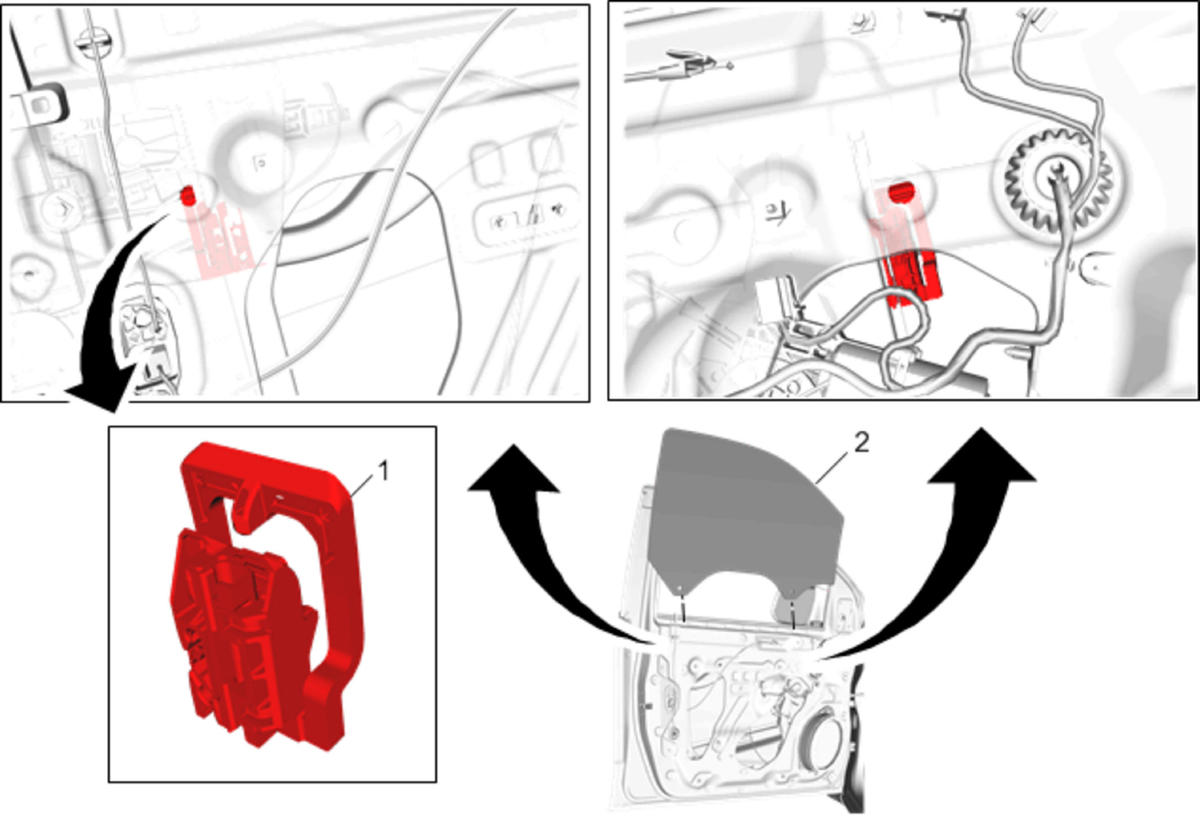 1

2