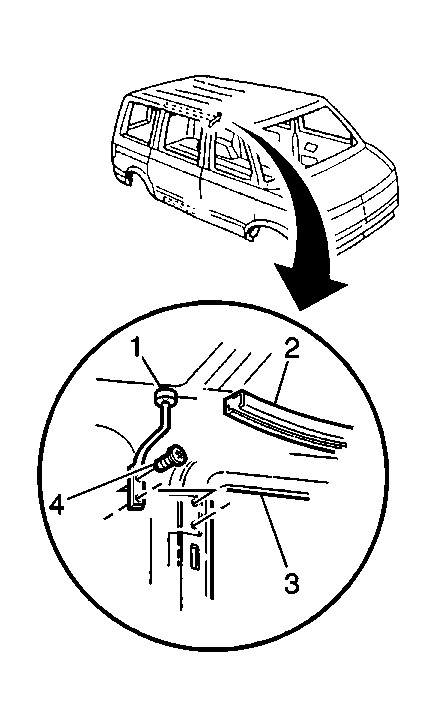 1
2
4
3