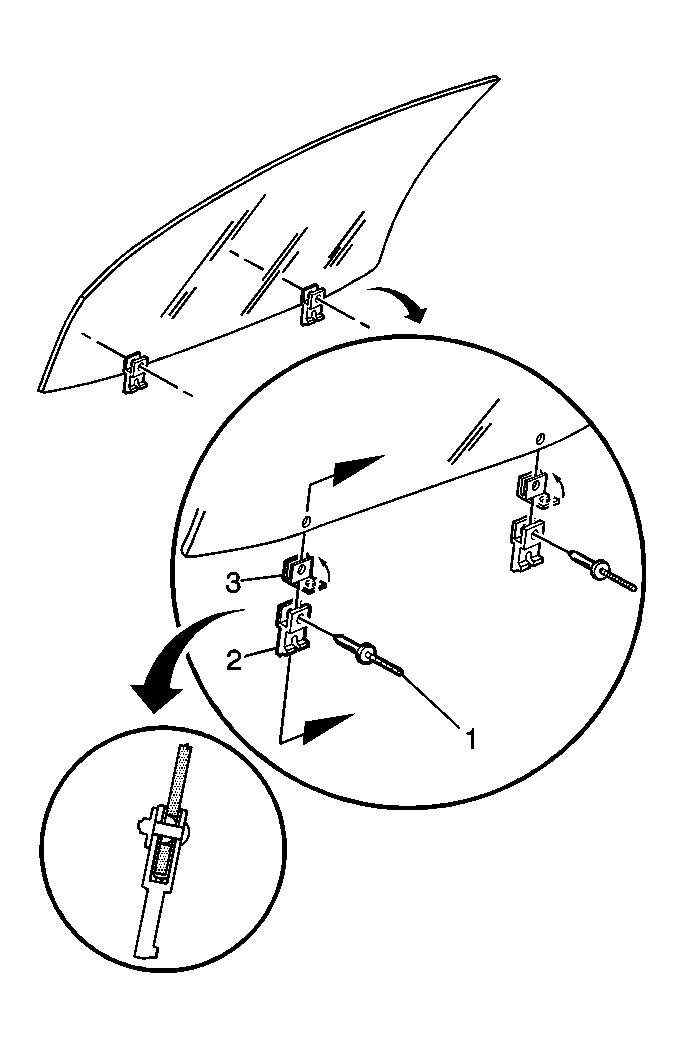 3
2
1