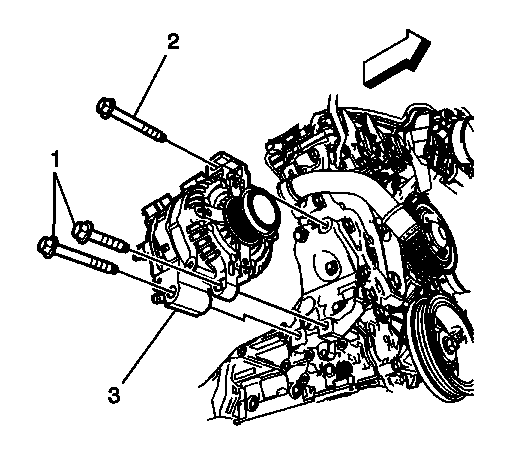 2
1
3