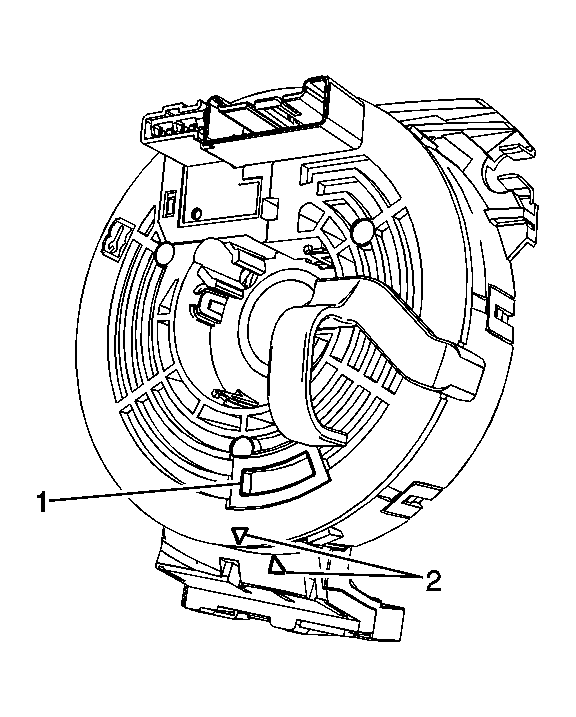 1
2