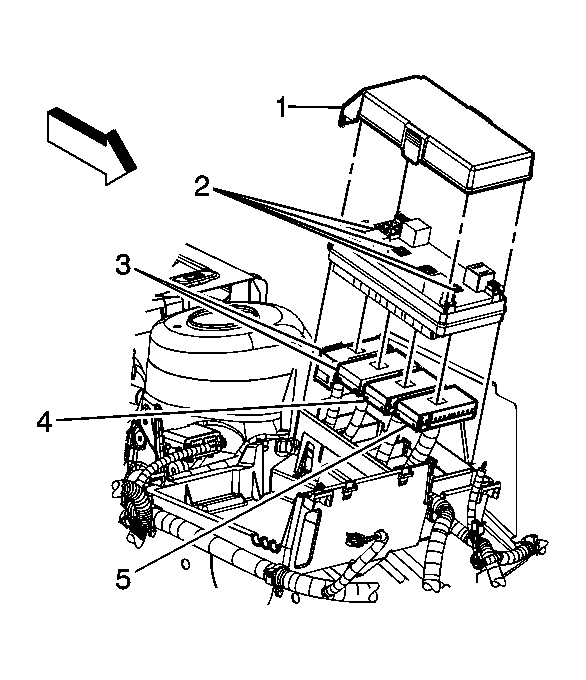 1
2
3
4
5