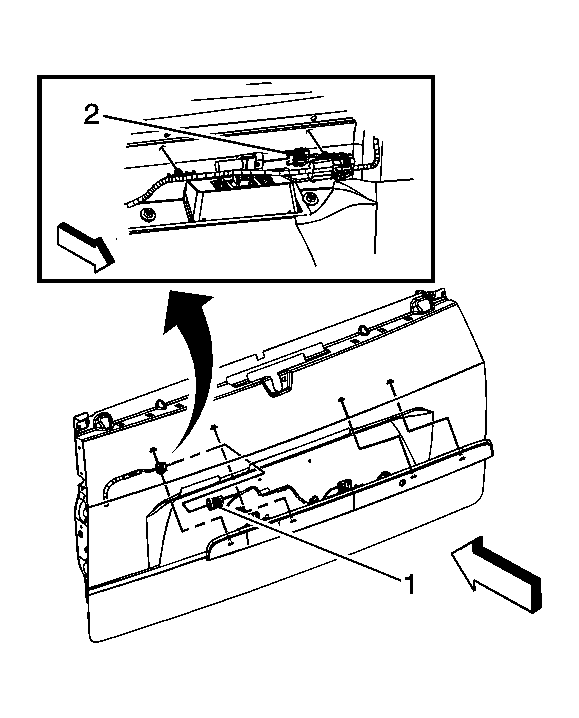 2

1