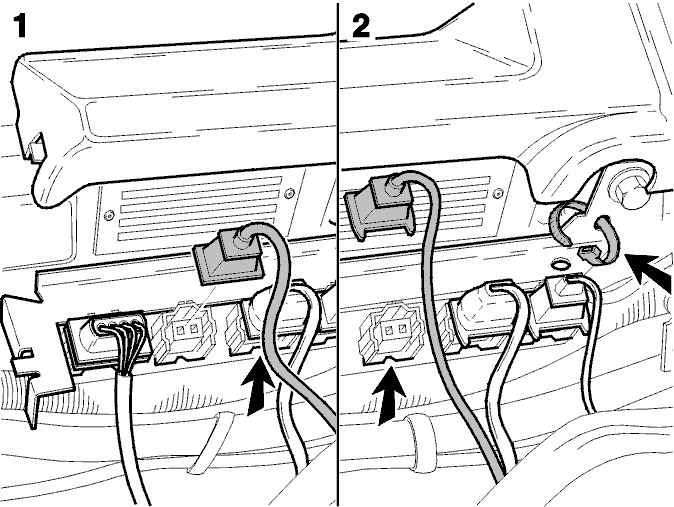 1

2