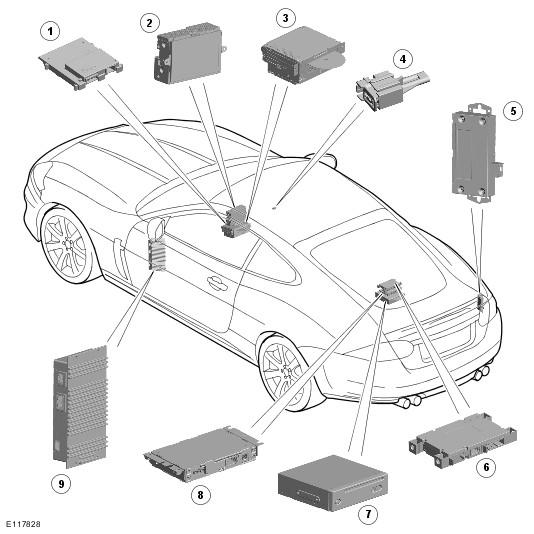 1
2
3
4
5
9
8
7
6
E117828