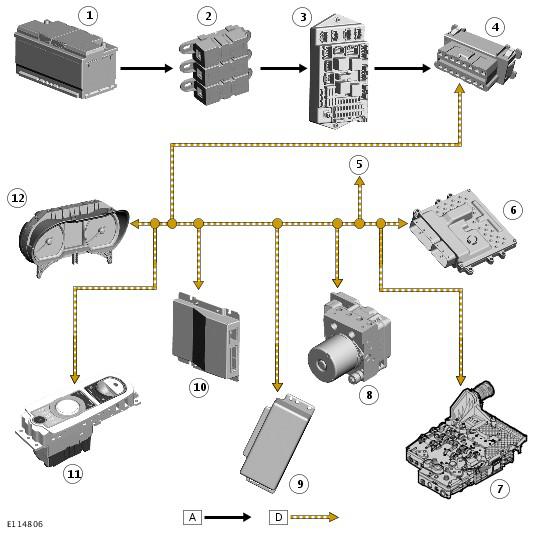 1
2
3
4
5
12
6
10
8
11
9
7
A
D
E114806