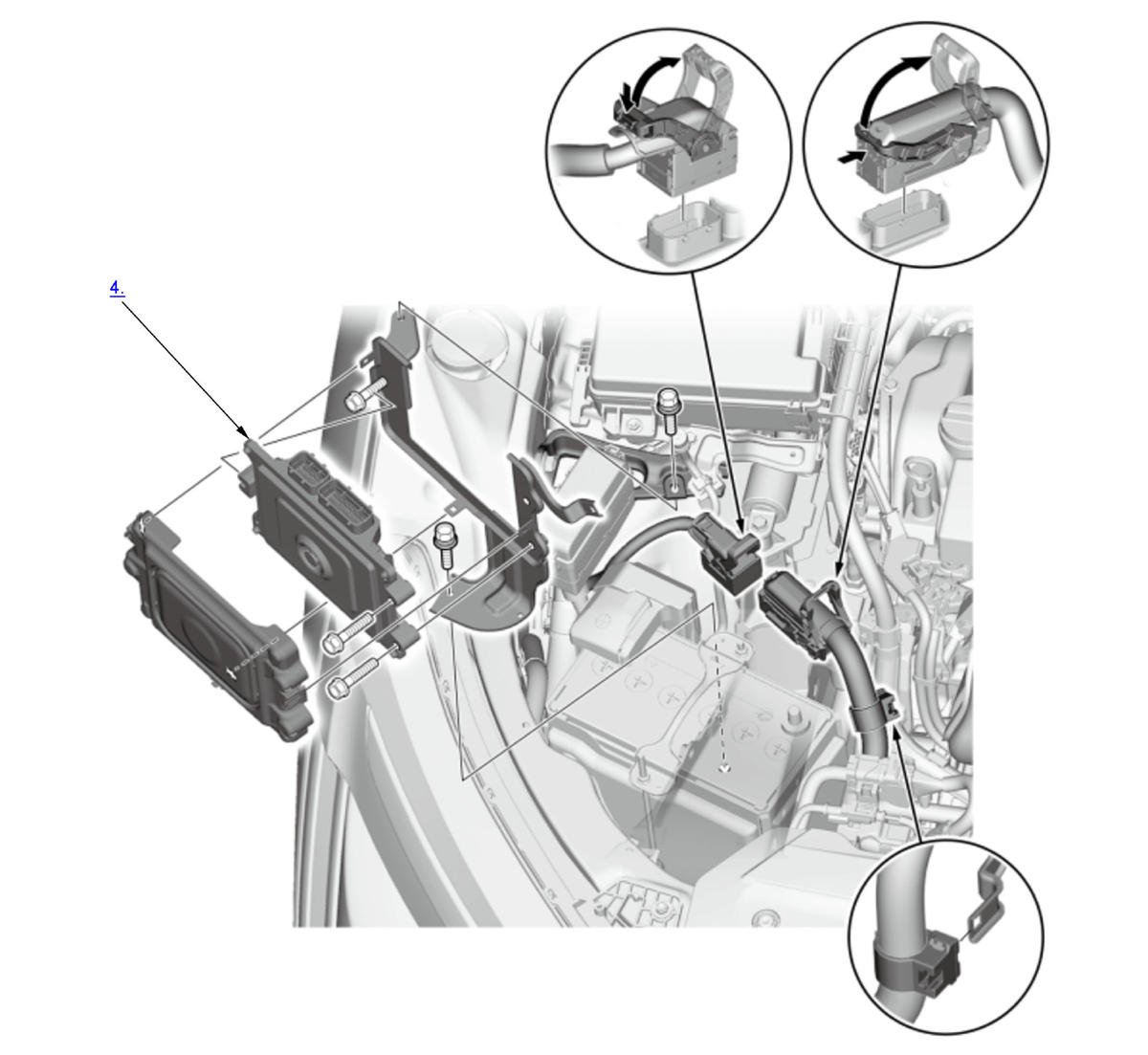 4.