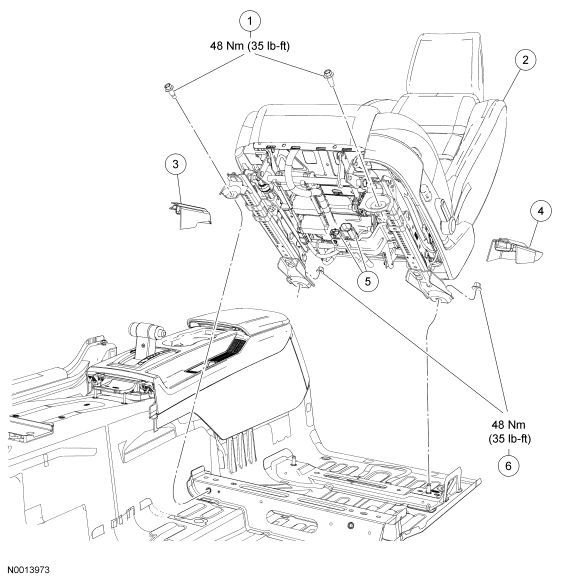 1
48 Nm (35 lb-ft)

2

3

4

5

48 Nm
(35 lb-ft)
6

N0013973