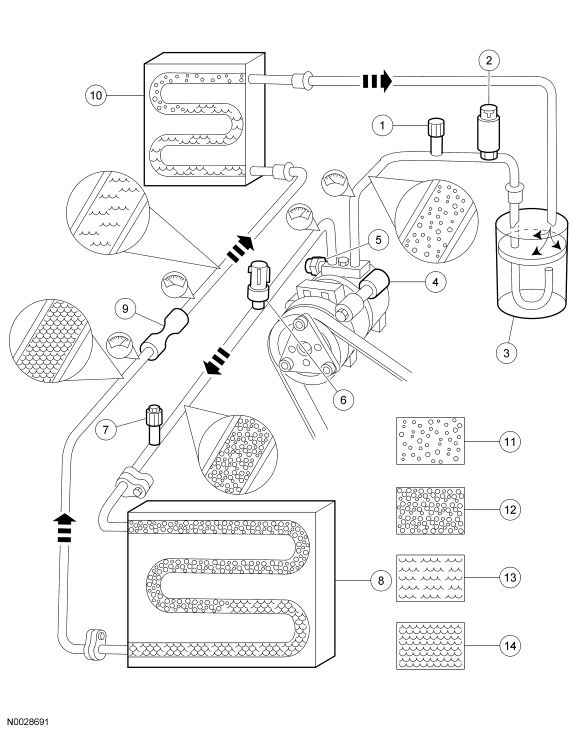 10
2
1
5
4
9
3
6
7
11
12
8
13
14
N0028691