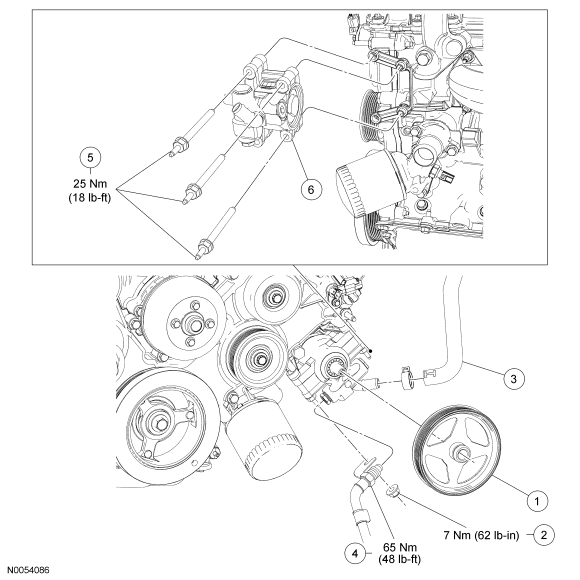 5
25 Nm
(18 lb-ft)

6

3

1

7 Nm (62 lb-in) 2

4 65 Nm
(48 lb-ft)

N0054086