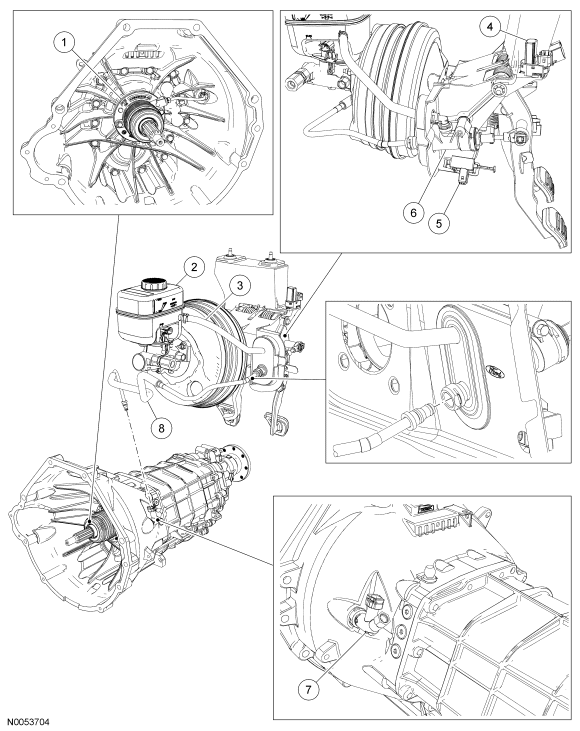 1
4
6
5
2
3
8
7
N0053704