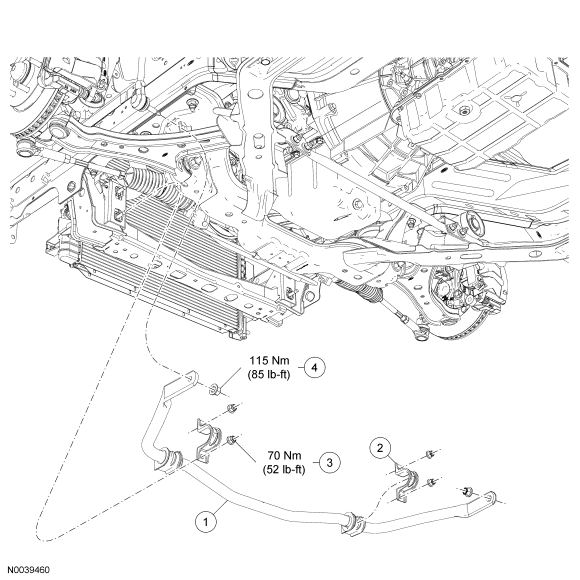 115 Nm
(85 lb-ft)

4

70 Nm
(52 lb-ft)

3

2

1

N0039460