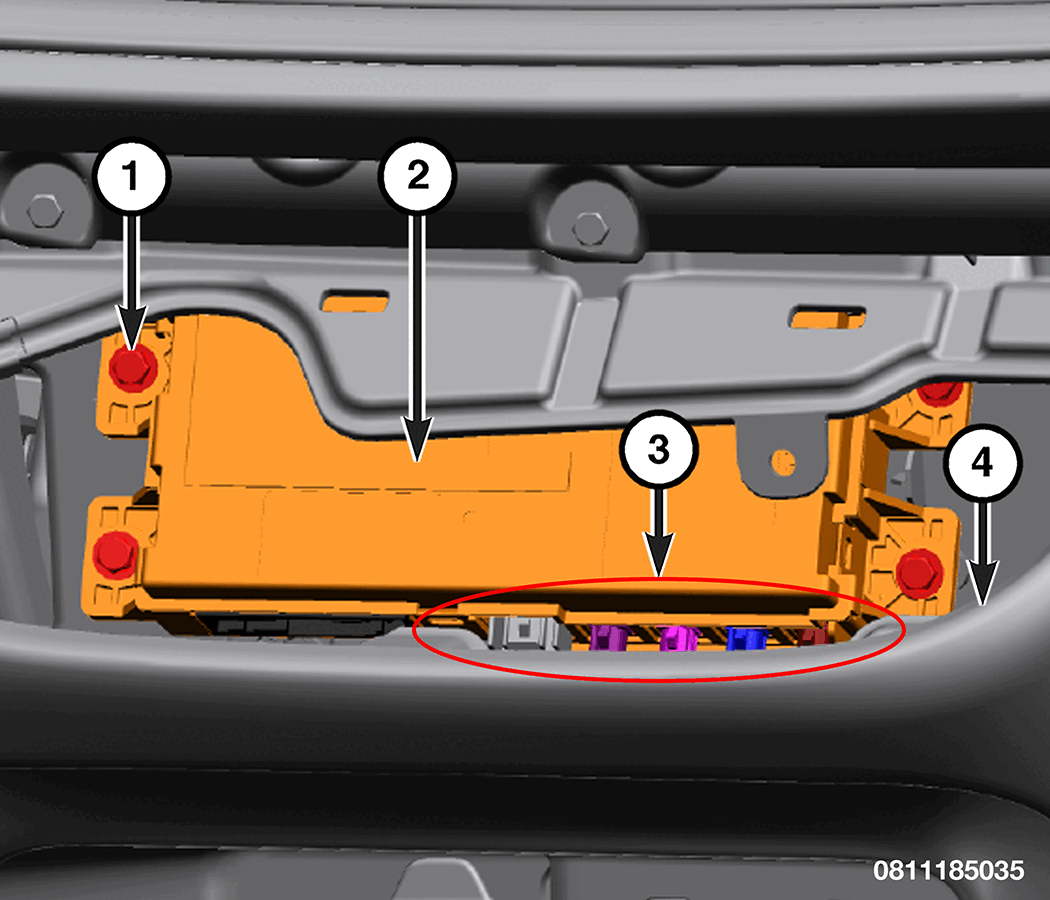 1
2
3
4
0811185035