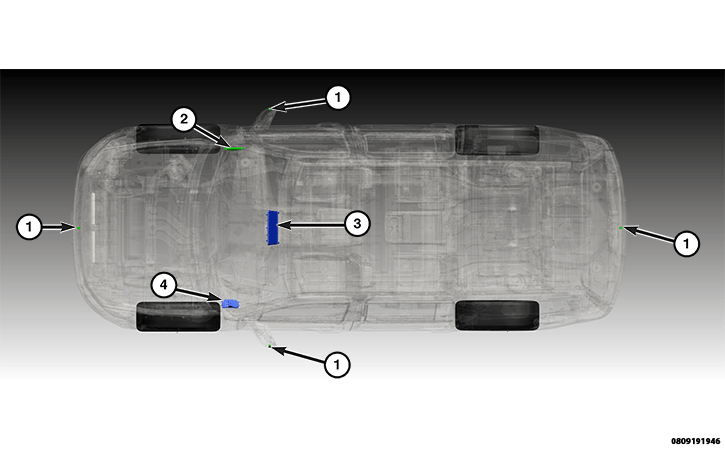 1
2
1
3
1
4
1
0809191946