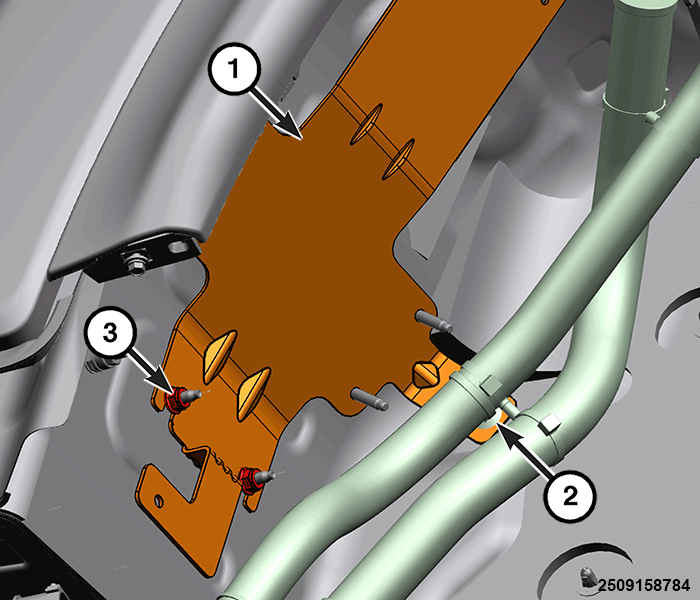 1
3
2
2509158784