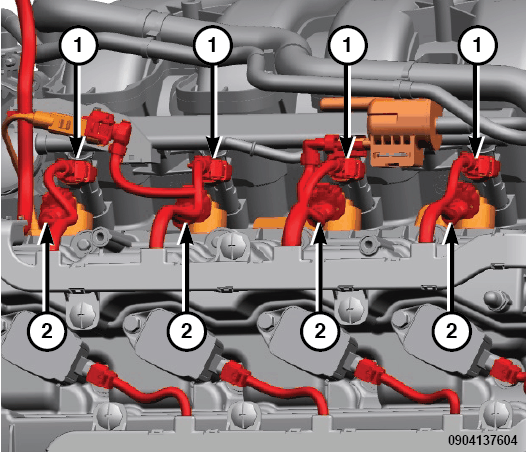 1
1
1
1
2
2
2
2
0904137604