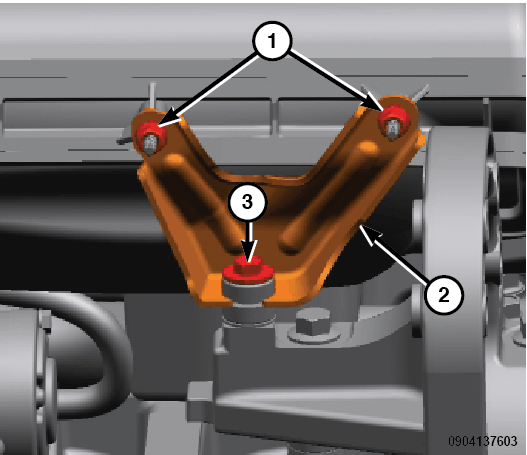 1
3
2
0904137603