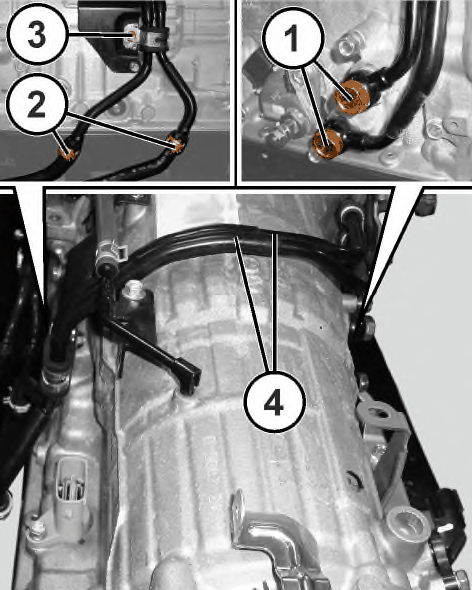 3
2
1
4