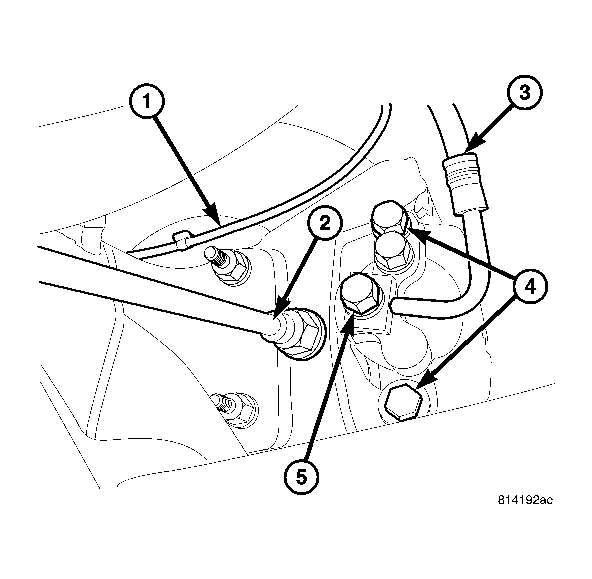 1
2
3
4
5
814192ac