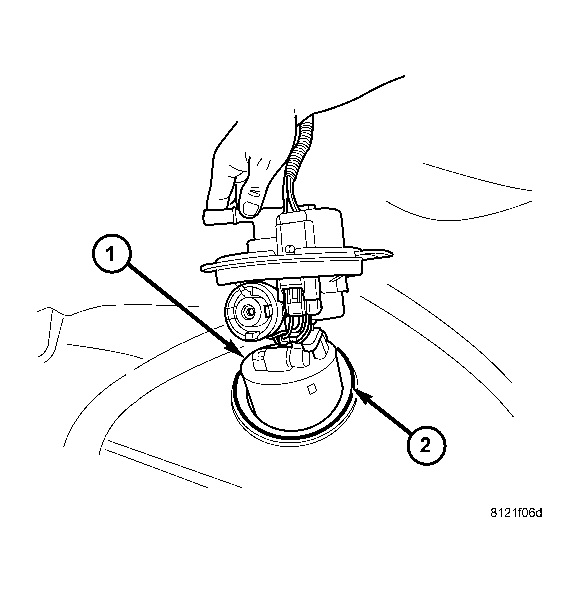 1

2

8121f06d