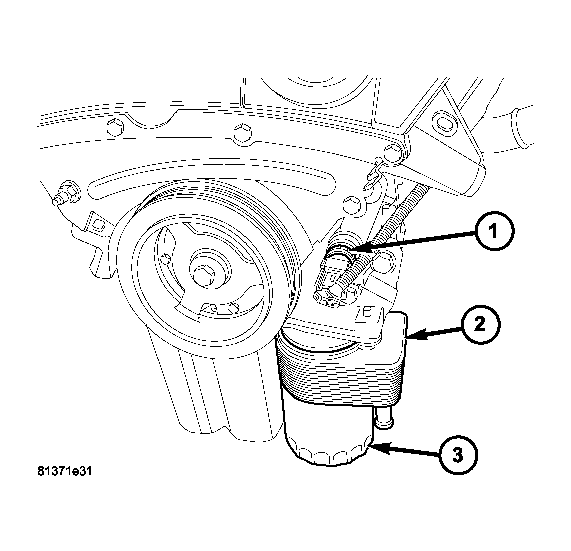 1
2
3
81371e31