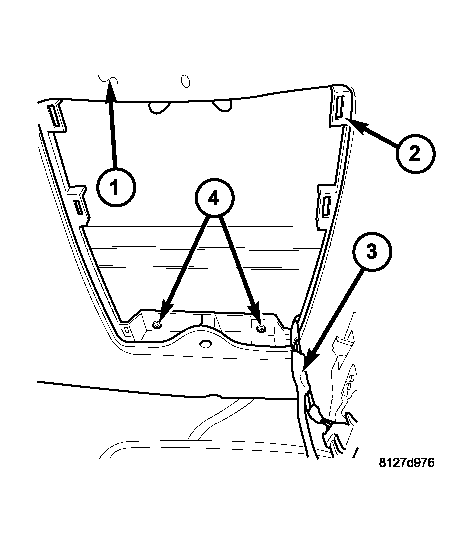 1
2
4
3
8127d976