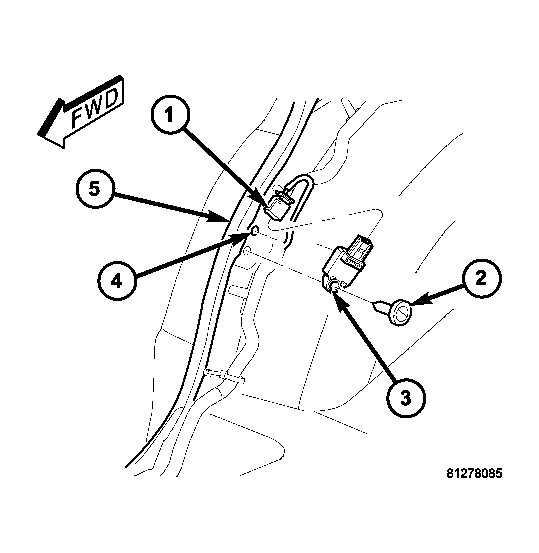 FWD

1

5

4

2

3

81278085