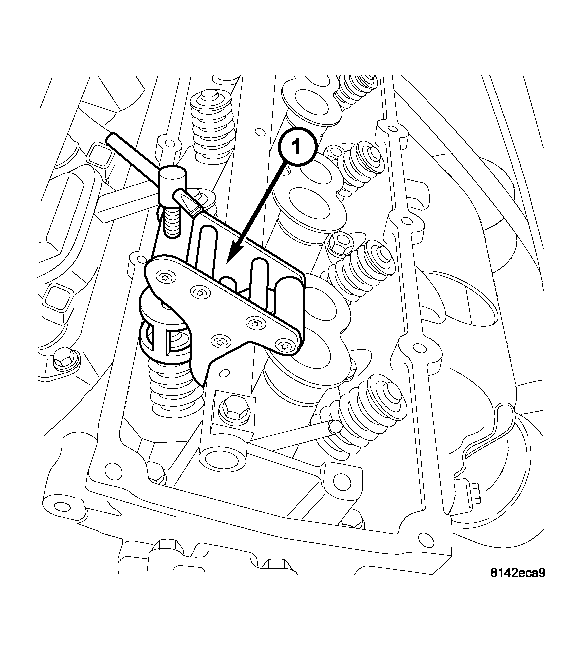 1

8142eca9