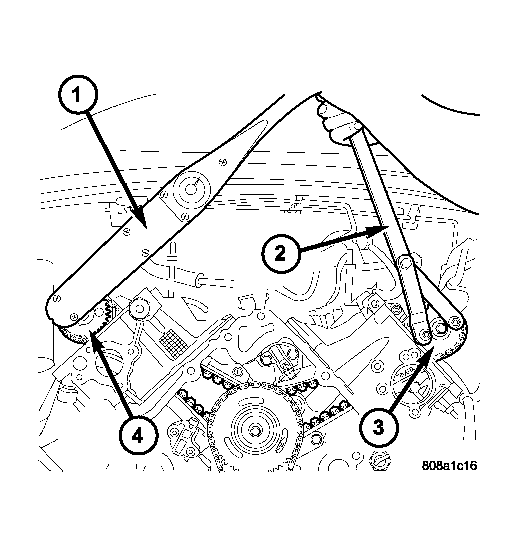 1
2
3
4
808a1c16