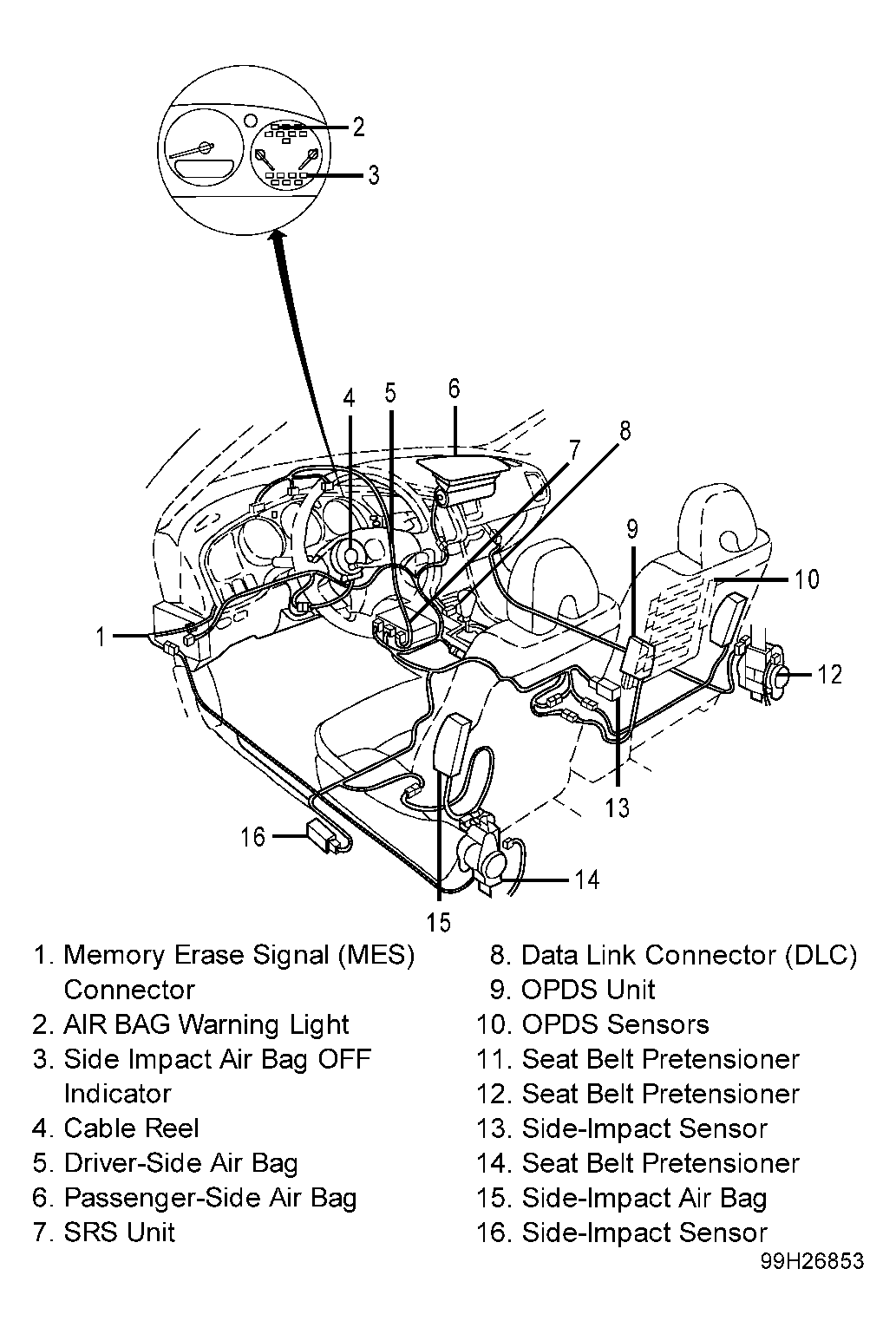 2
3
4
5
6
7
8
9
10
1
12
13
16
14
15

1. Memory Erase Signal (MES) Connector
2. AIR BAG Warning Light
3. Side Impact Air Bag OFF Indicator
4. Cable Reel
5. Driver-Side Air Bag
6. Passenger-Side Air Bag
7. SRS Unit

8. Data Link Connector (DLC)
9. OPDS Unit
10. OPDS Sensors
11. Seat Belt Pretensioner
12. Seat Belt Pretensioner
13. Side-Impact Sensor
14. Seat Belt Pretensioner
15. Side-Impact Air Bag
16. Side-Impact Sensor

99H26853