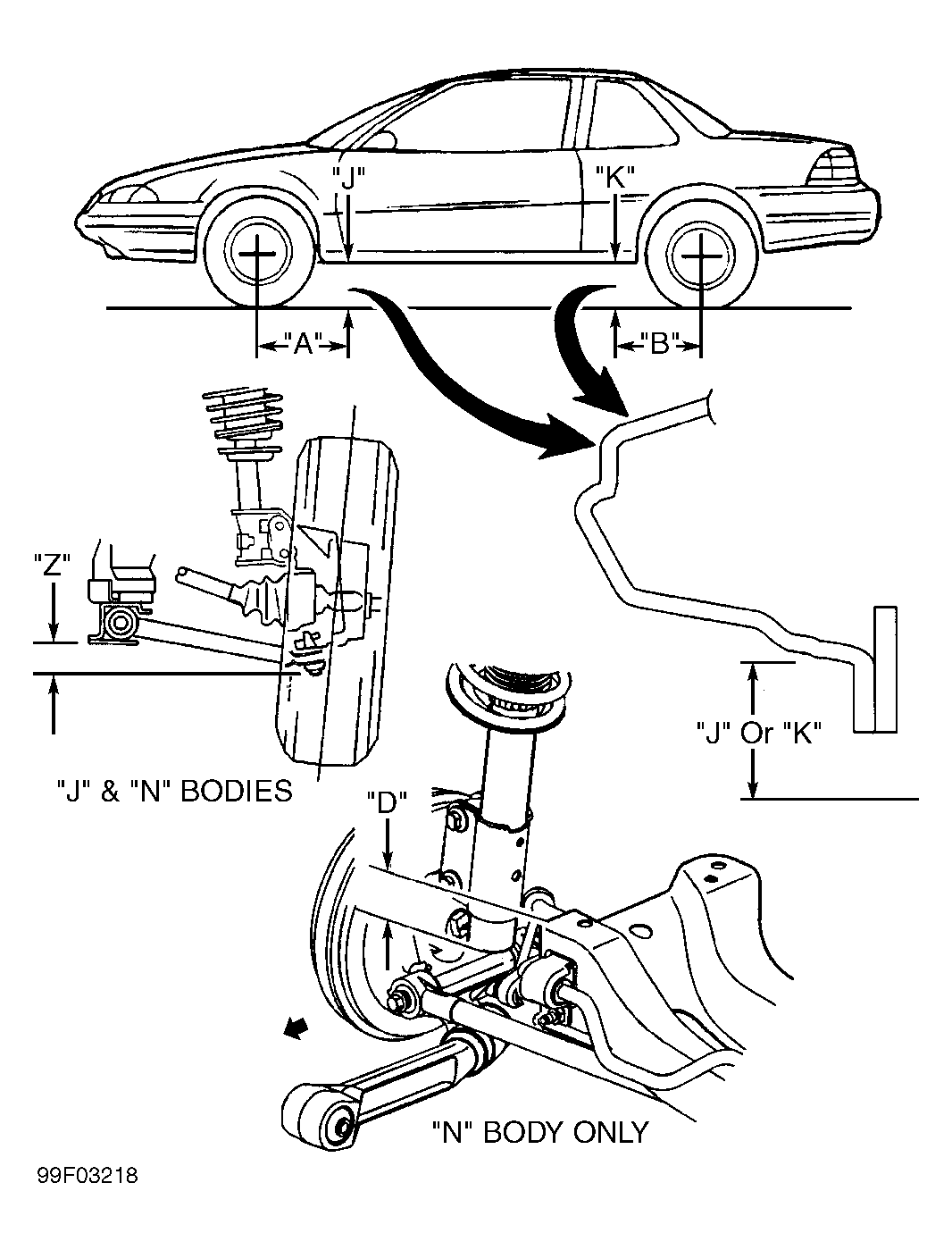 "J"

"K"

"A"

"B"

"Z"

"J" Or "K"

"J" & "N" BODIES

"D"

"N" BODY ONLY

99F03218