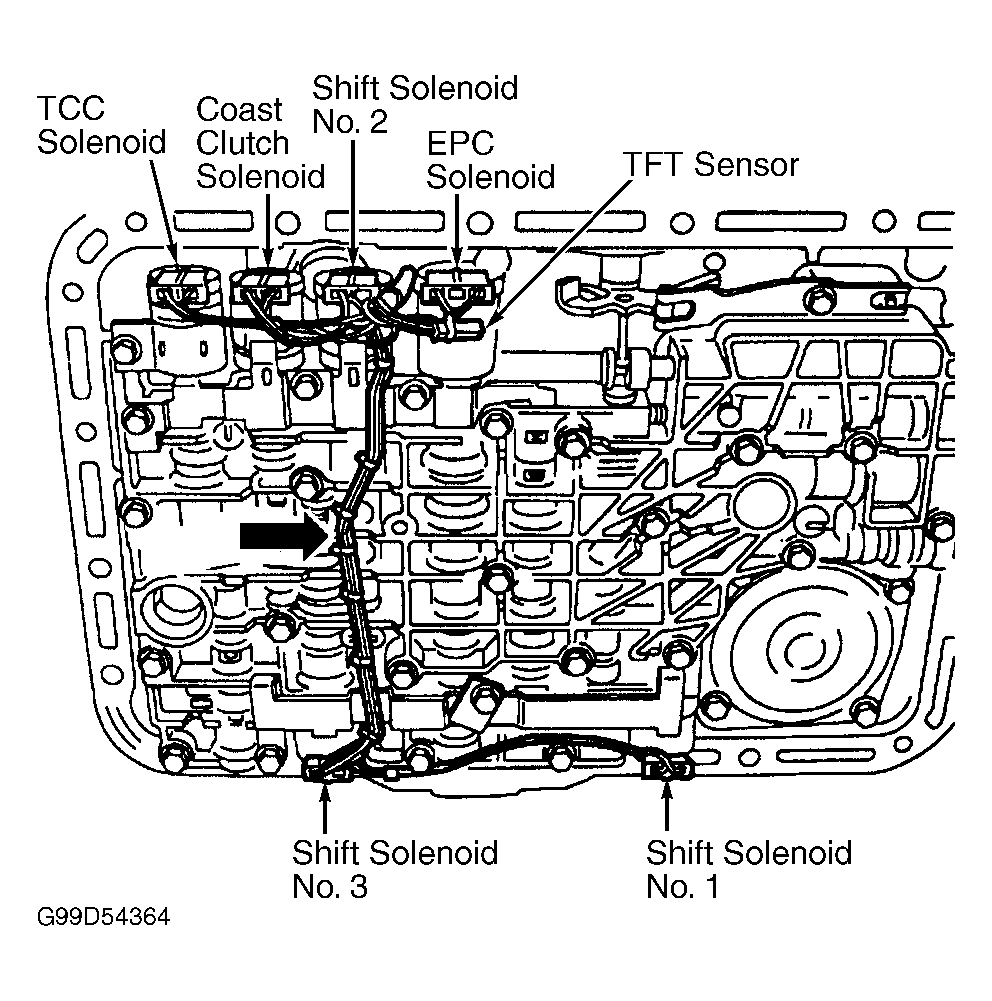 TCC Solenoid

Coast Clutch Solenoid

Shift Solenoid No. 2

EPC Solenoid

TFT Sensor

Shift Solenoid No. 3

Shift Solenoid No. 1

G99D54364