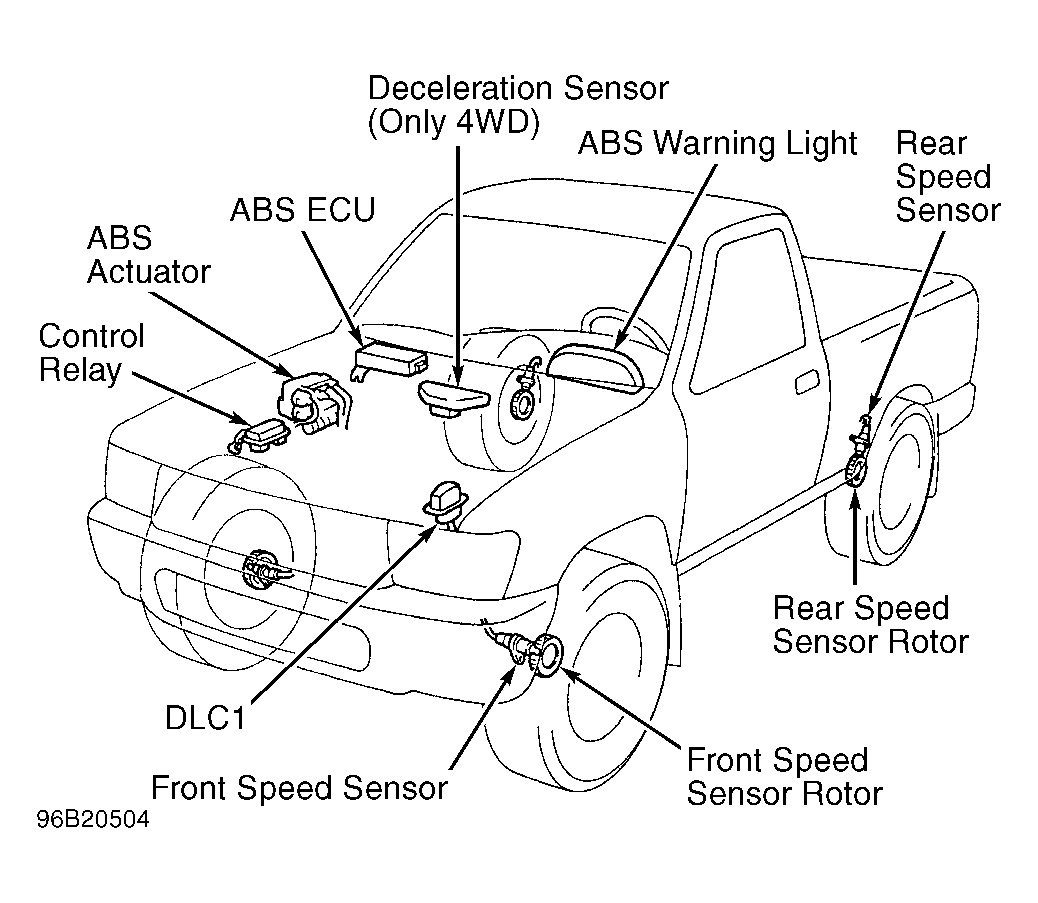 Deceleration Sensor (Only 4WD)

ABS Warning Light

Rear Speed Sensor

ABS ECU

ABS Actuator

Control Relay

Rear Speed Sensor Rotor

DLC1

Front Speed Sensor

Front Speed Sensor Rotor

96B20504