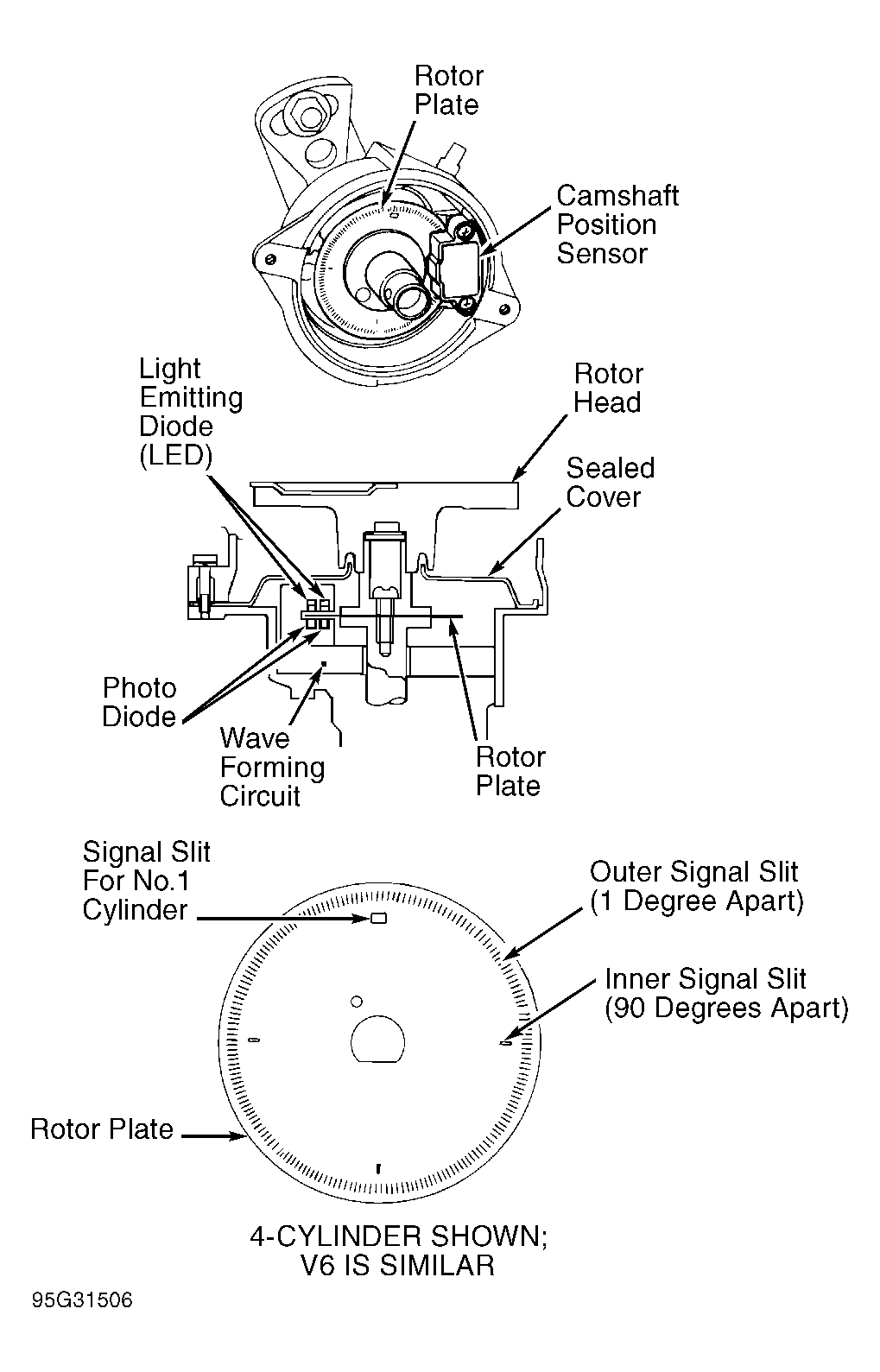 Rotor Plate

Camshaft Position Sensor

Light Emitting Diode (LED)

Rotor Head

Sealed Cover

Photo Diode

Wave Forming Circuit

Rotor Plate

Signal Slit For No.1 Cylinder

Outer Signal Slit (1 Degree Apart)

Inner Signal Slit (90 Degrees Apart)

Rotor Plate

4-CYLINDER SHOWN; V6 IS SIMILAR

95G31506