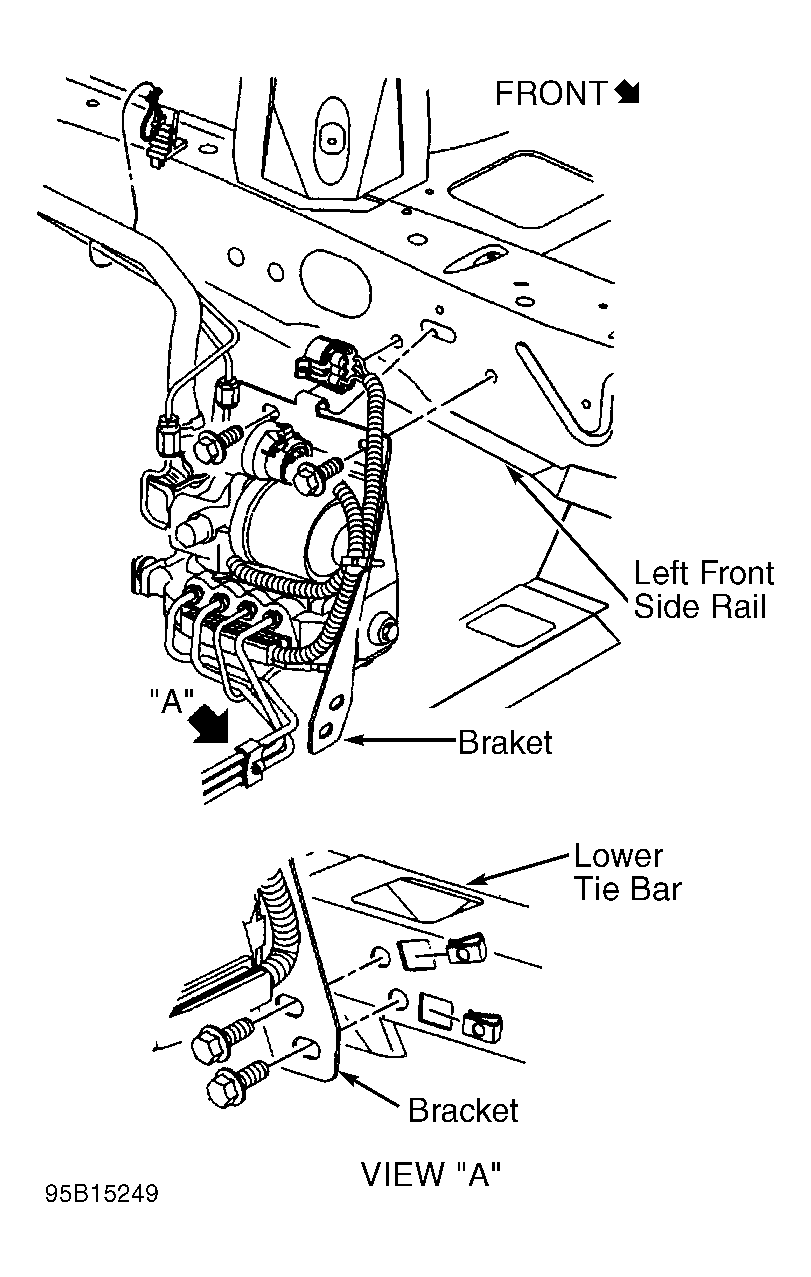 FRONT

Left Front Side Rail

"A"

Braket

Lower Tie Bar

Bracket

VIEW "A"

95B15249