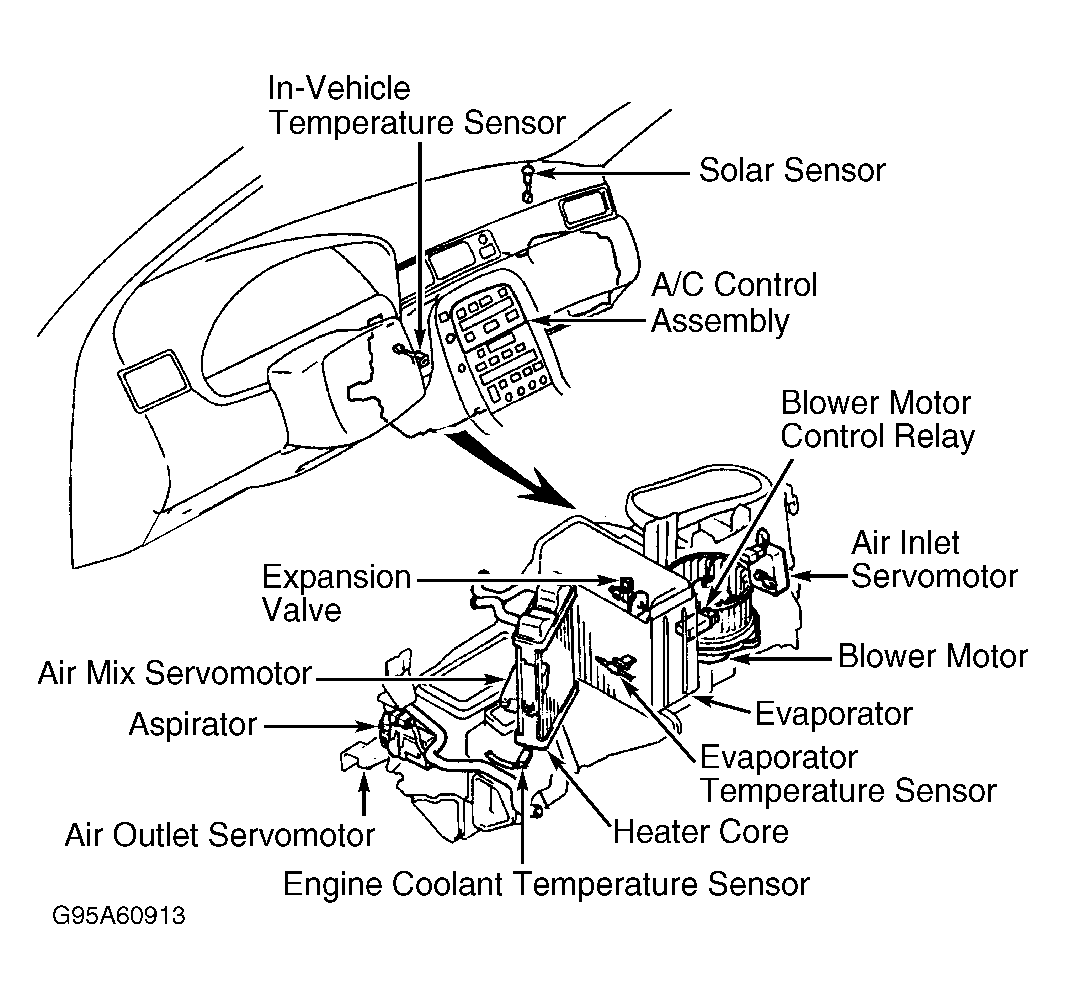 In-Vehicle Temperature Sensor

Solar Sensor

A/C Control Assembly

Blower Motor Control Relay

Air Inlet Servomotor

Expansion Valve

Blower Motor

Air Mix Servomotor

Evaporator

Aspirator

Evaporator Temperature Sensor

Air Outlet Servomotor

Heater Core

Engine Coolant Temperature Sensor

G95A60913