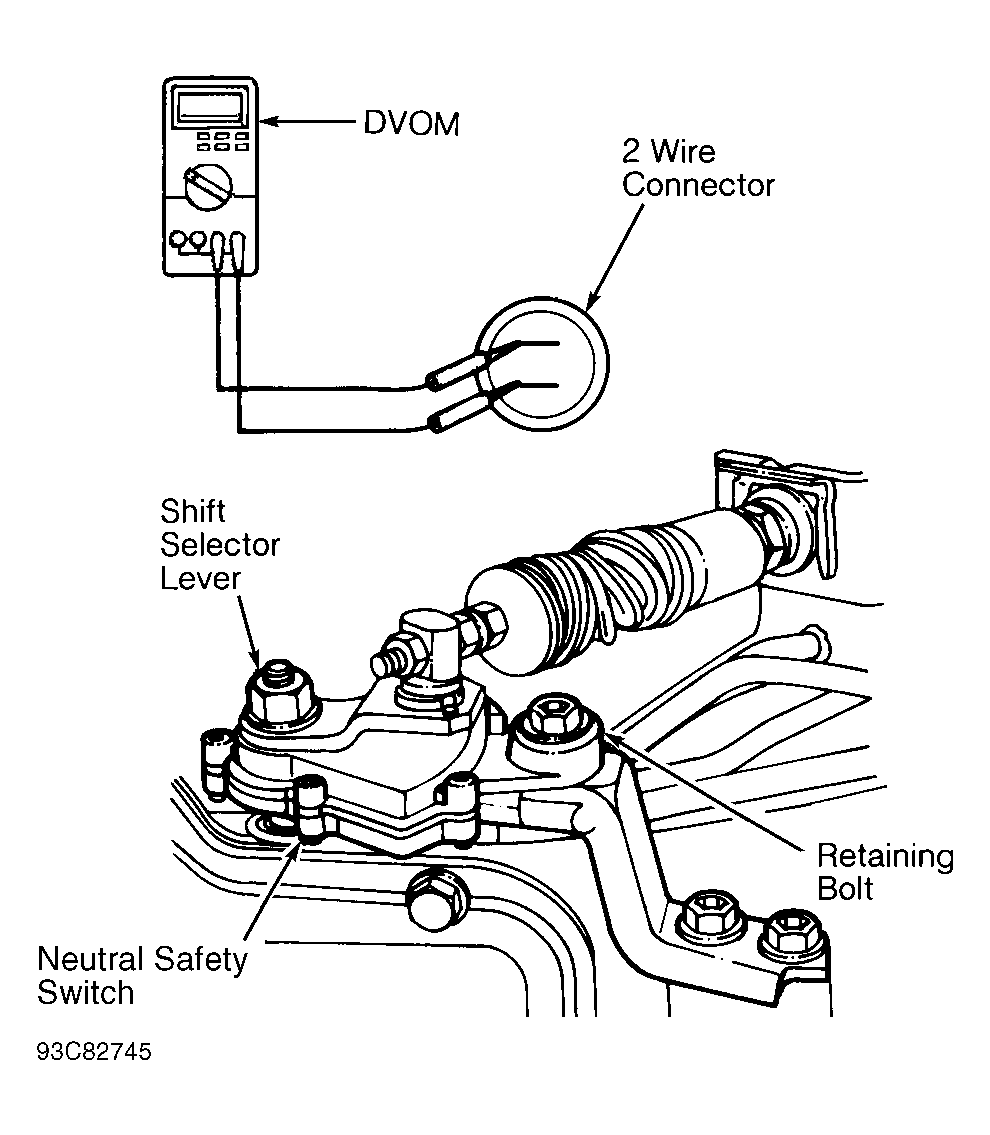 DVOM

2 Wire Connector

Shift Selector Lever

Retaining Bolt

Neutral Safety Switch

93C82745