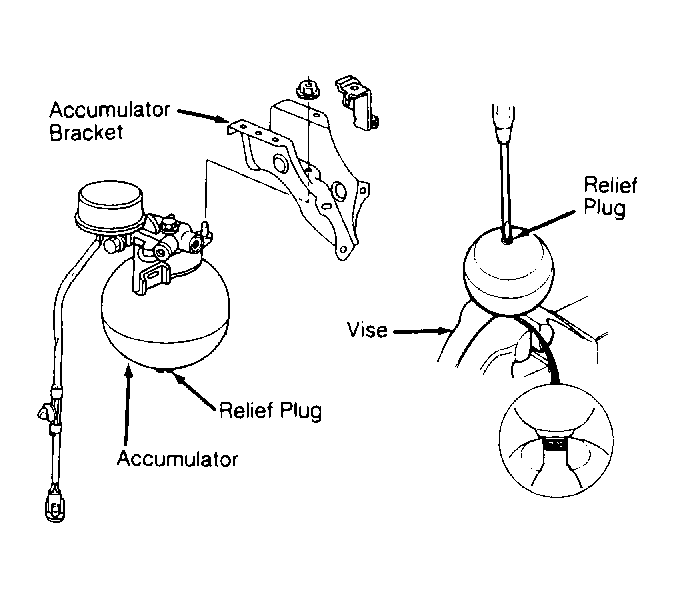 Accumulator Bracket

Relief Plug

Vise

Relief Plug

Accumulator