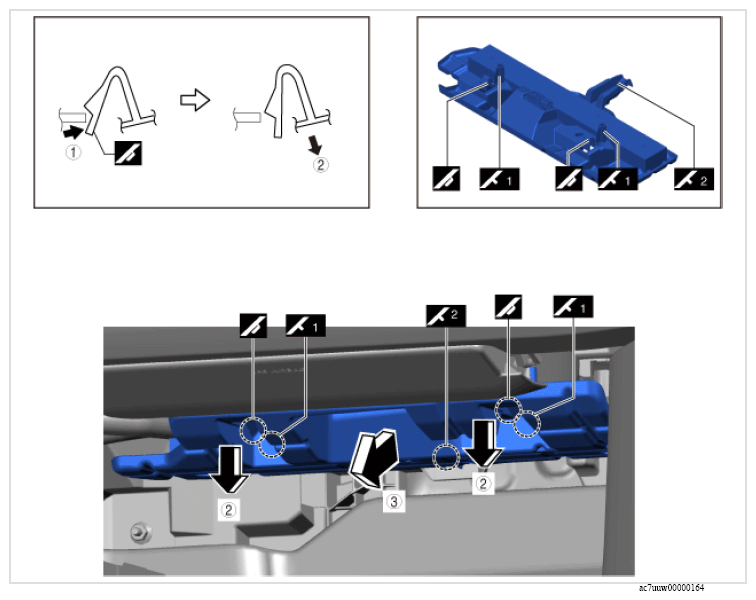 ①
②

1
1
2

1
2
1
②
③
②

ac7uuw00000164