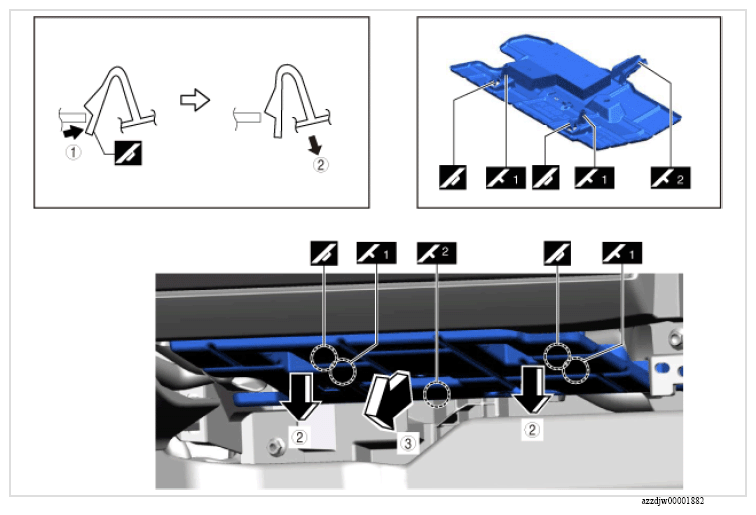 ①
②
1
1
2
1
2
1
②
③
②
azzdjw00001882