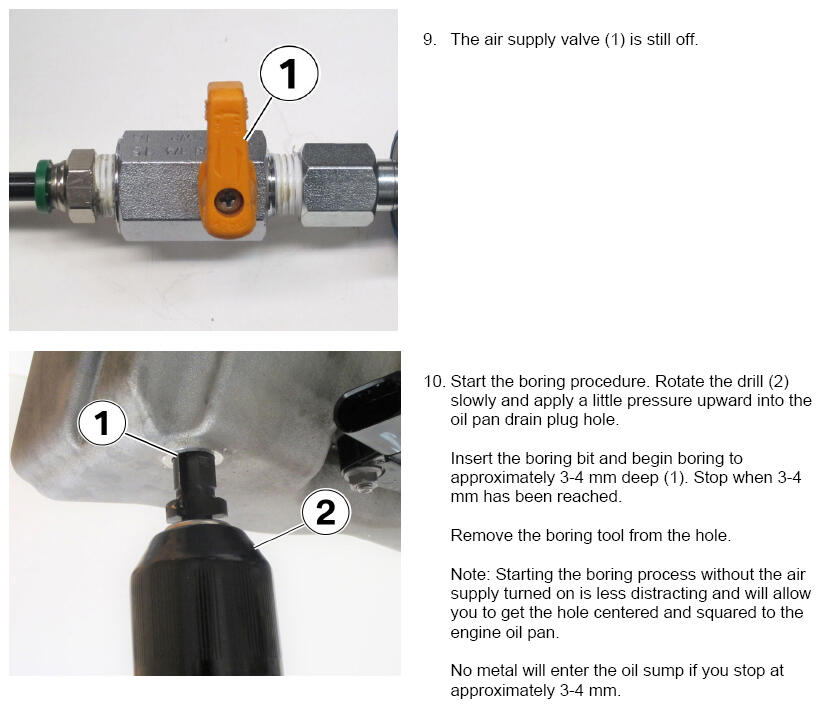 1

9. The air supply valve (1) is still off.

1

2

10. Start the boring procedure. Rotate the drill (2) slowly and apply a little pressure upward into the oil pan drain plug hole.

Insert the boring bit and begin boring to approximately 3-4 mm deep (1). Stop when 3-4 mm has been reached.

Remove the boring tool from the hole.

Note: Starting the boring process without the air supply turned on is less distracting and will allow you to get the hole centered and squared to the engine oil pan.

No metal will enter the oil sump if you stop at approximately 3-4 mm.