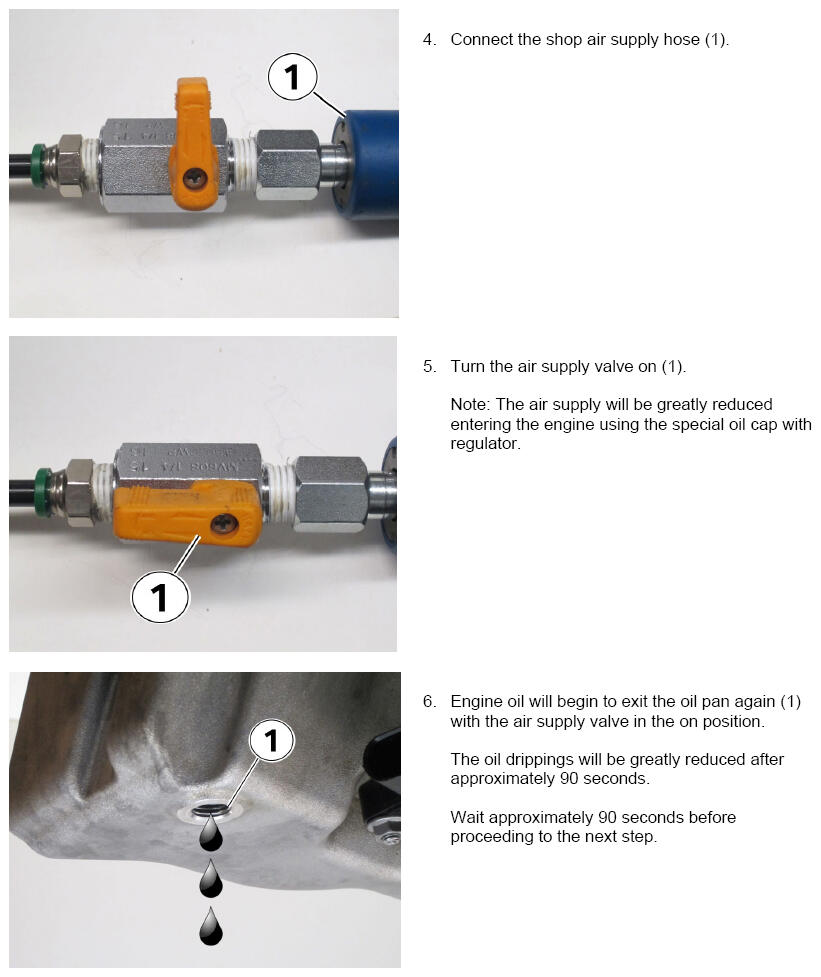 1

4. Connect the shop air supply hose (1).

1

5. Turn the air supply valve on (1).

Note: The air supply will be greatly reduced entering the engine using the special oil cap with regulator.

1

6. Engine oil will begin to exit the oil pan again (1) with the air supply valve in the on position.

The oil drippings will be greatly reduced after approximately 90 seconds.

Wait approximately 90 seconds before proceeding to the next step.