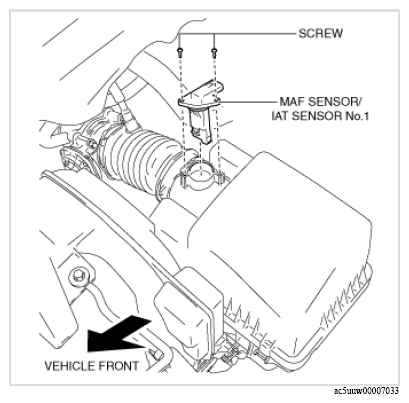 SCREW

MAF SENSOR/
IAT SENSOR No.1

VEHICLE FRONT

ac5uuw00007033