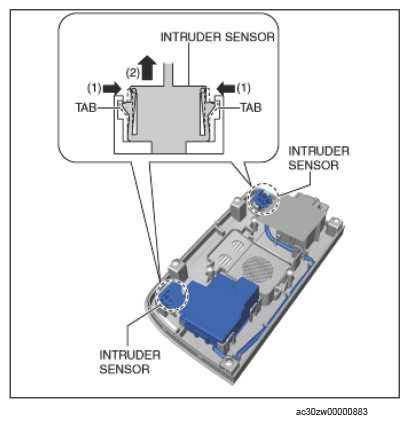 INTRUDER SENSOR

(2)

(1)

(1)

TAB

TAB

INTRUDER SENSOR

INTRUDER SENSOR

ac30zw00000883