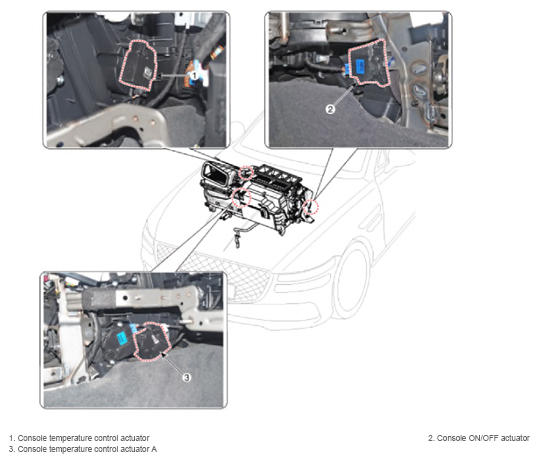 1

2

3

1. Console temperature control actuator
2. Console ON/OFF actuator
3. Console temperature control actuator A