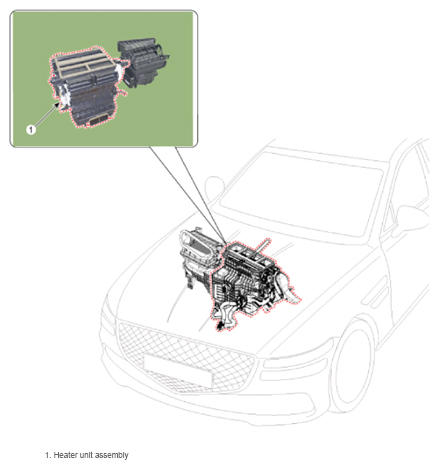 1

1. Heater unit assembly