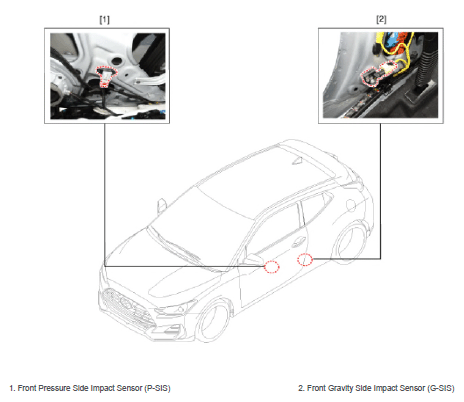 [1]

[2]

1. Front Pressure Side Impact Sensor (P-SIS)

2. Front Gravity Side Impact Sensor (G-SIS)