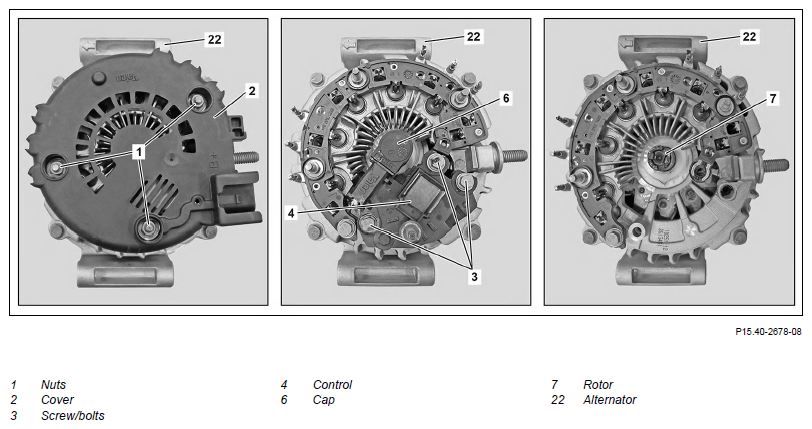 22
2
1
B+
22
6
4
3
22
7
P15.40-2678-08

1 Nuts
2 Cover
3 Screw/bolts

4 Control
6 Cap

7 Rotor
22 Alternator