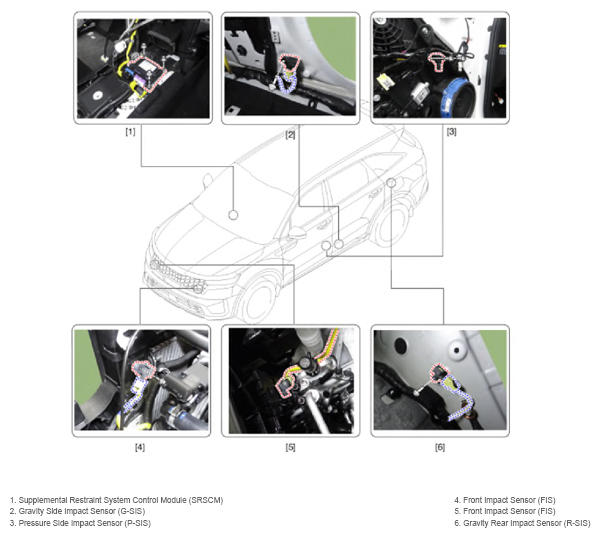 [1]

[2]

[3]

[4]

[5]

[6]

1. Supplemental Restraint System Control Module (SRSCM)
2. Gravity Side Impact Sensor (G-SIS)
3. Pressure Side Impact Sensor (P-SIS)

4. Front Impact Sensor (FIS)
5. Front Impact Sensor (FIS)
6. Gravity Rear Impact Sensor (R-SIS)